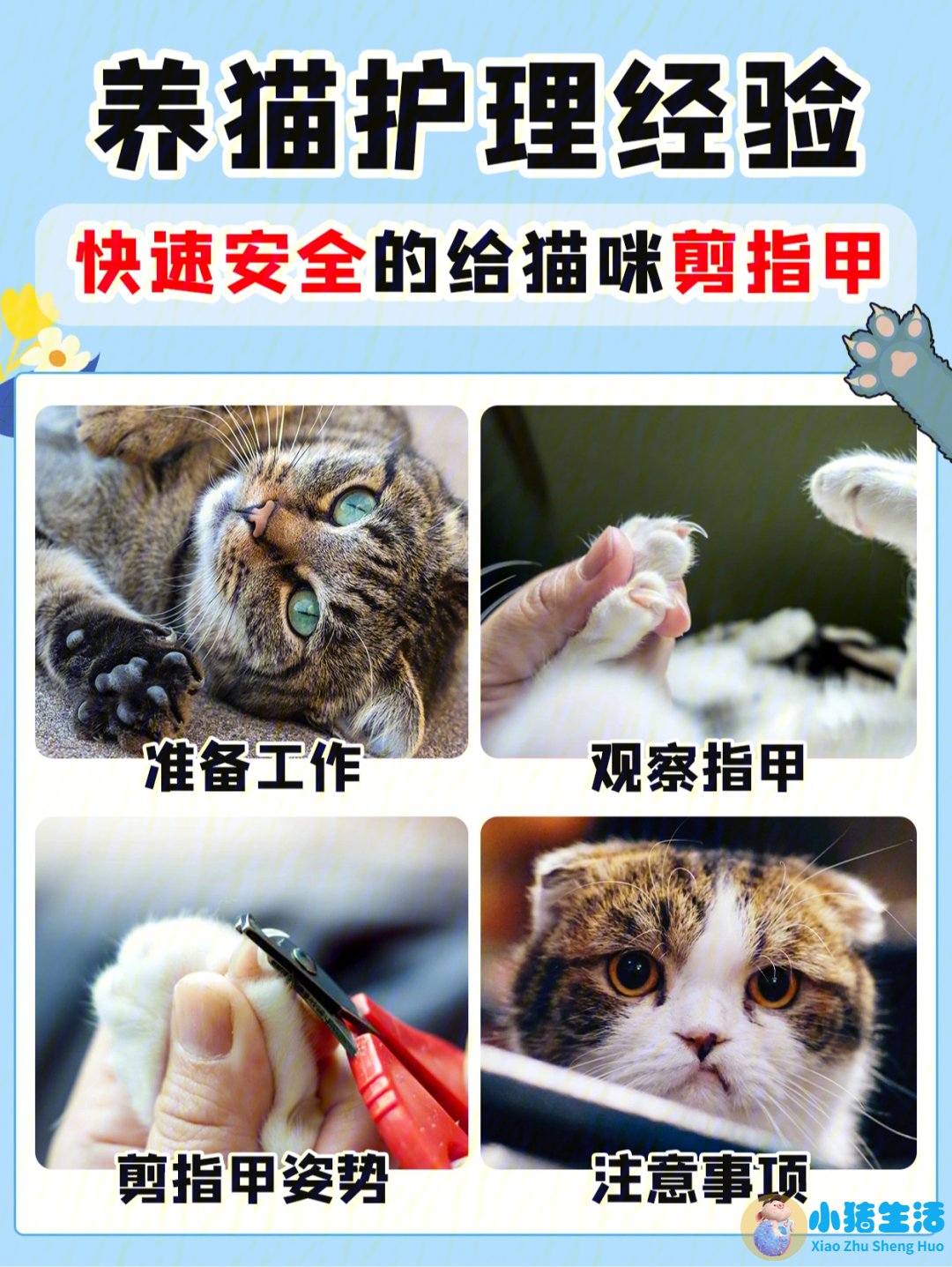 养猫护理经验

快速安全的给猫咪剪指甲

准备工作

观察指甲

剪指甲姿势

注意事项

小猪生活
Xiao Zhu Sheng Huo